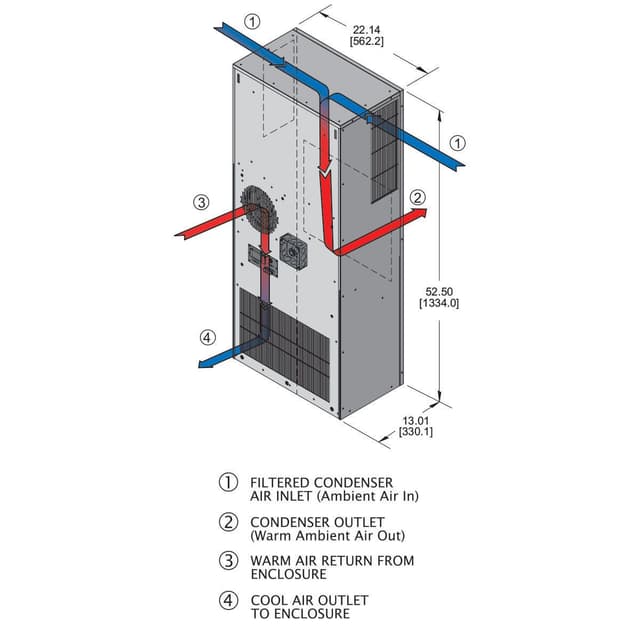 1

22.14
[562.2]

1

3

2

52.50
[1334.0]

4

13.01
[330.1]

1 FILTERED CONDENSER AIR INLET (Ambient Air In)

2 CONDENSER OUTLET (Warm Ambient Air Out)

3 WARM AIR RETURN FROM ENCLOSURE

4 COOL AIR OUTLET TO ENCLOSURE