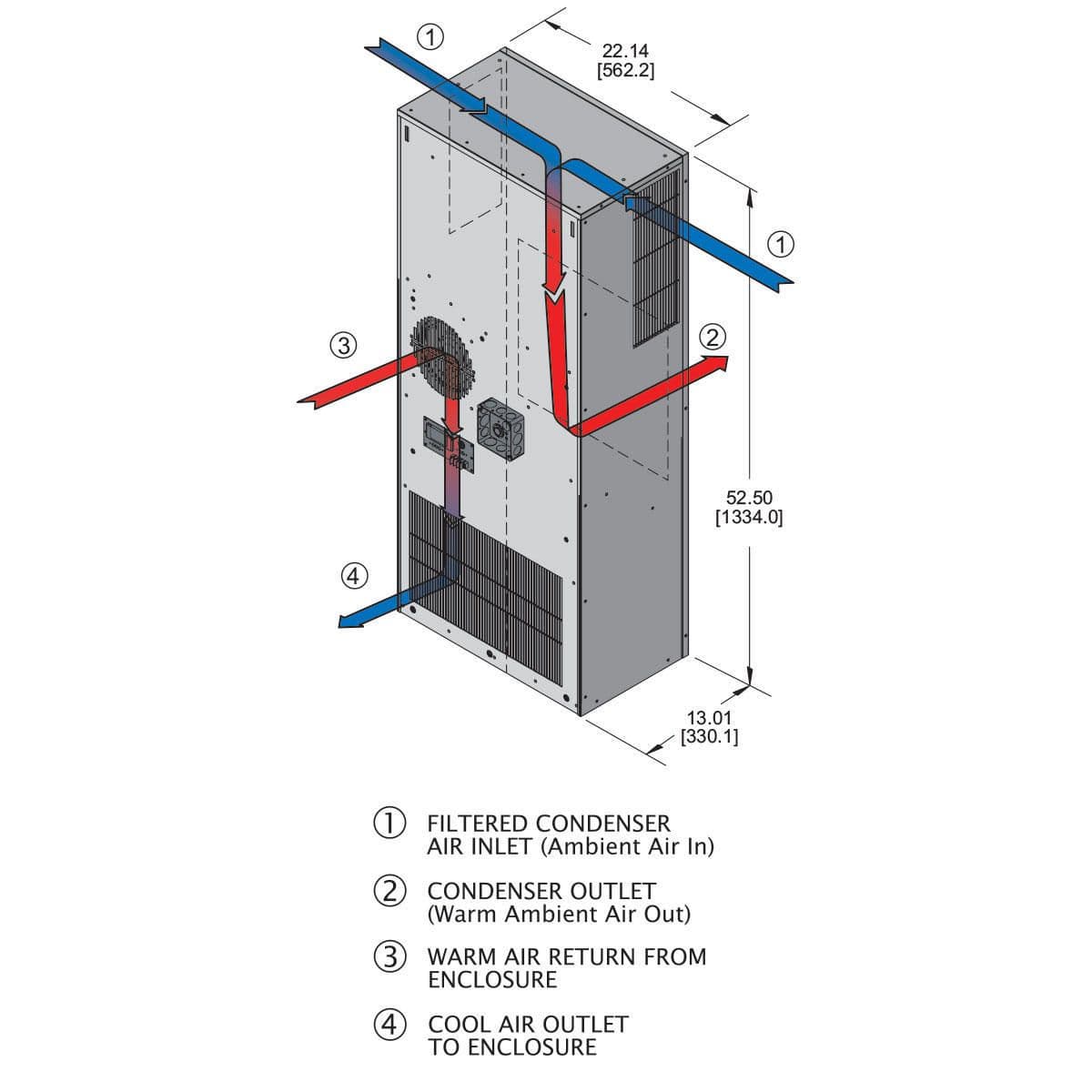 ① 22.14 [562.2]

①

③

②

52.50 [1334.0]

④

13.01 [330.1]

① FILTERED CONDENSER AIR INLET (Ambient Air In)

② CONDENSER OUTLET (Warm Ambient Air Out)

③ WARM AIR RETURN FROM ENCLOSURE

④ COOL AIR OUTLET TO ENCLOSURE