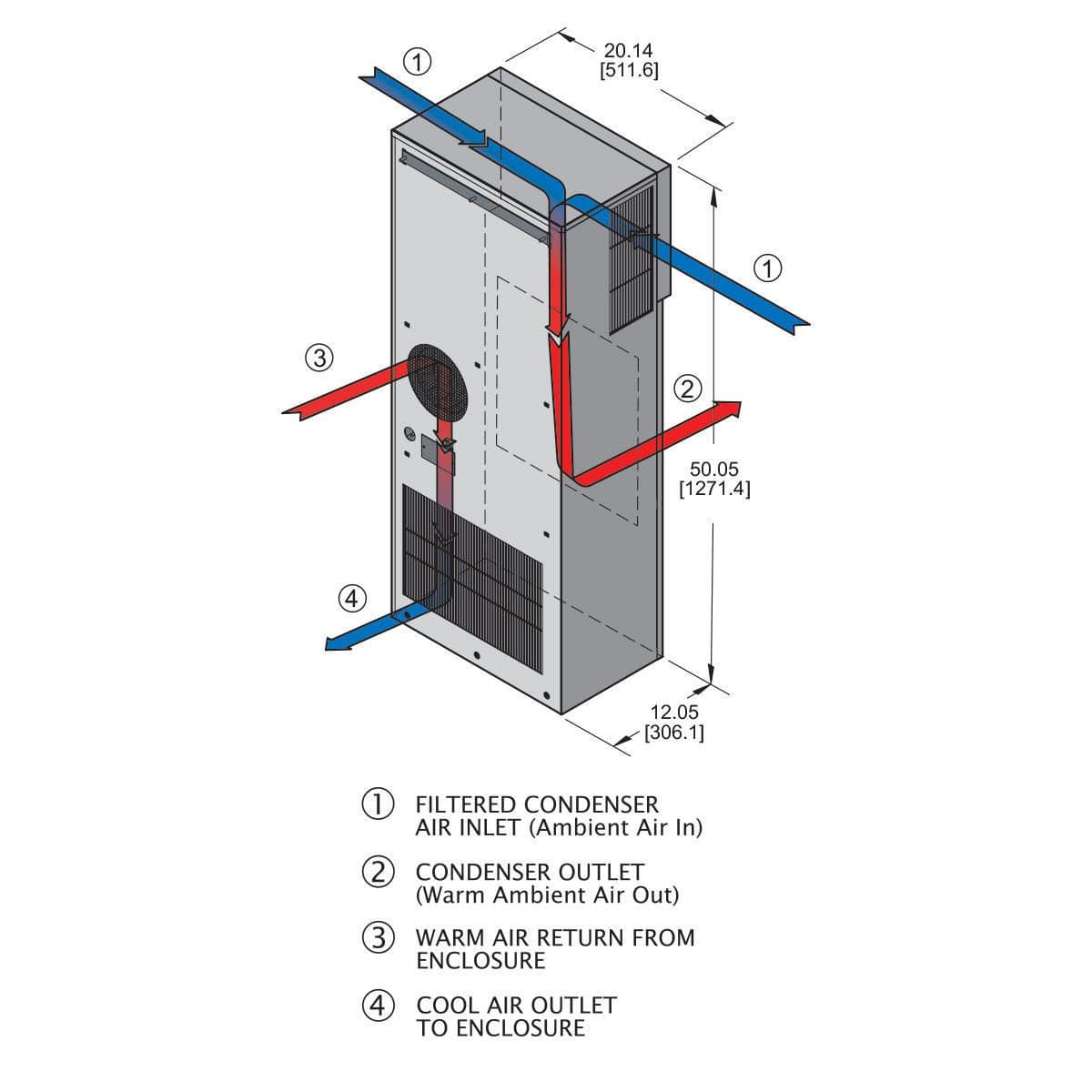 ①

20.14
[511.6]

①

③

②

50.05
[1271.4]

④

12.05
[306.1]

① FILTERED CONDENSER AIR INLET (Ambient Air In)

② CONDENSER OUTLET (Warm Ambient Air Out)

③ WARM AIR RETURN FROM ENCLOSURE

④ COOL AIR OUTLET TO ENCLOSURE