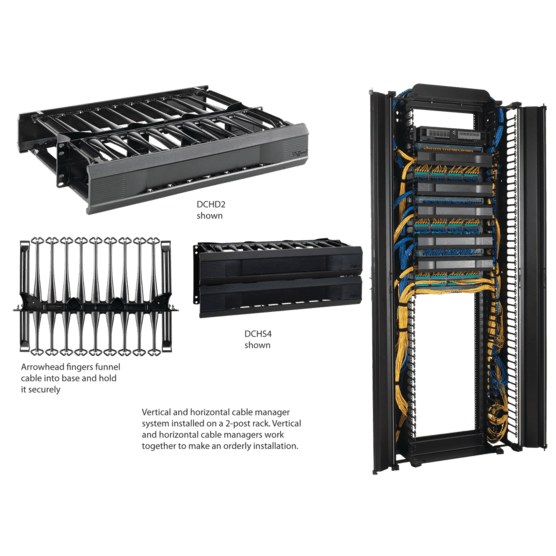 DCHD2
shown

DCHS4
shown

Arrowhead fingers funnel cable into base and hold it securely

Vertical and horizontal cable manager system installed on a 2-post rack. Vertical and horizontal cable managers work together to make an orderly installation.